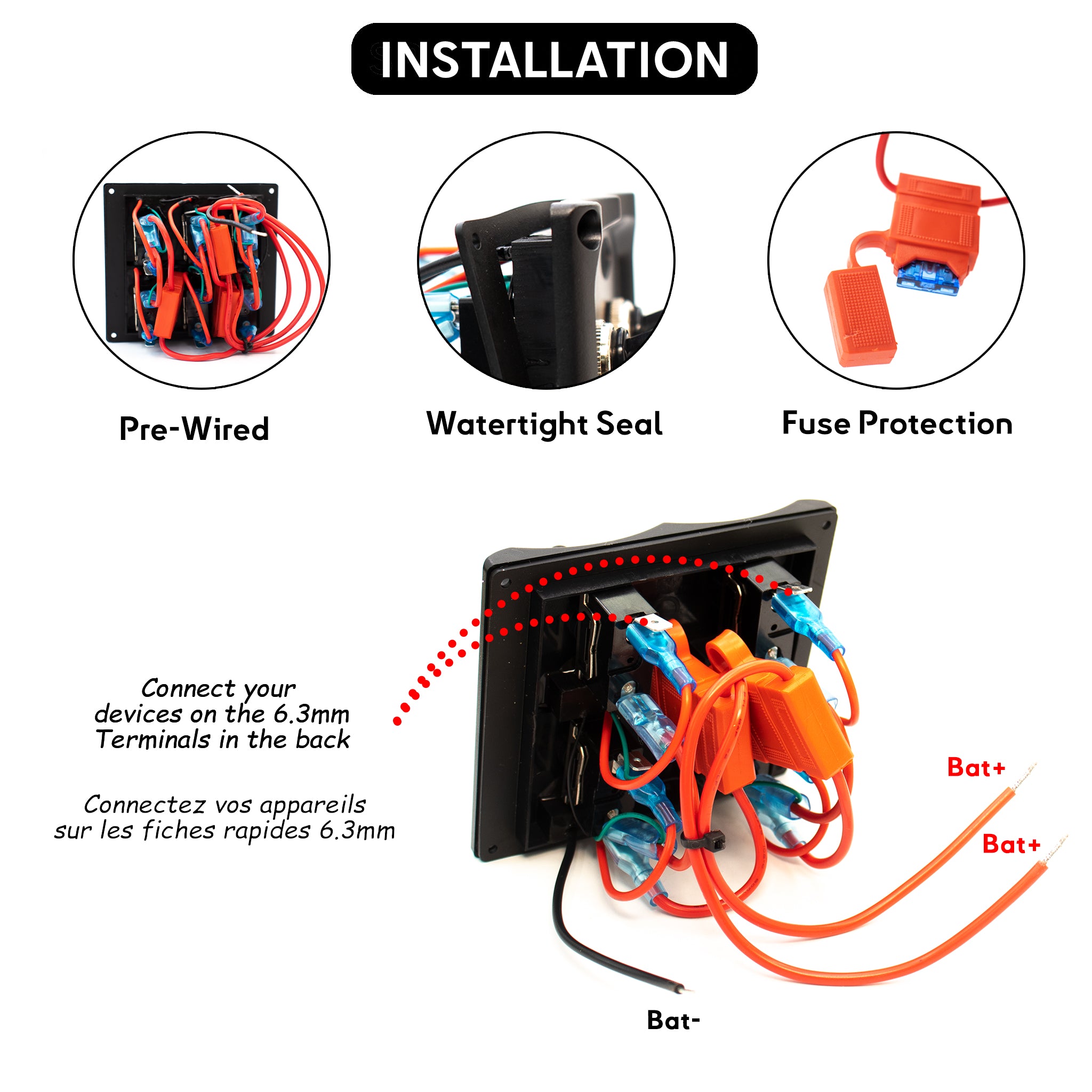 INSTALLATION

Pre-Wired

Watertight Seal

Fuse Protection

Connect your devices on the 6.3mm Terminals in the back

Connectez vos appareils sur les fiches rapides 6.3mm

Bat+

Bat+

Bat-