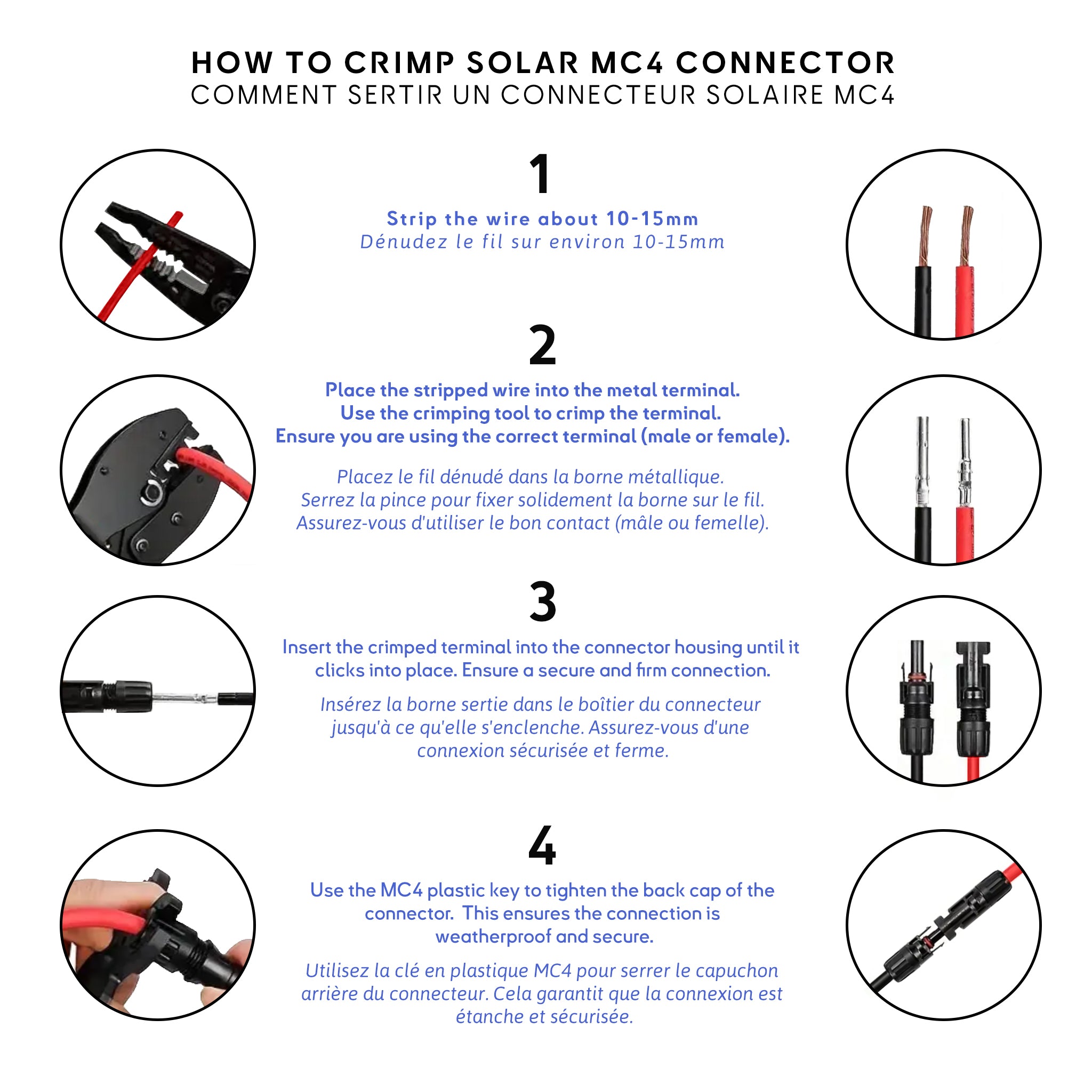 HOW TO CRIMP SOLAR MC4 CONNECTOR
COMMENT SERTIR UN CONNECTEUR SOLAIRE MC4

1

Strip the wire about 10-15mm
Dénudez le fil sur environ 10-15mm

2

Place the stripped wire into the metal terminal.
Use the crimping tool to crimp the terminal.
Ensure you are using the correct terminal (male or female).

Placez le fil dénudé dans la borne métallique.
Serrez la pince pour fixer solidement la borne sur le fil.
Assurez-vous d'utiliser le bon contact (mâle ou femelle).

3

Insert the crimped terminal into the connector housing until it clicks into place. Ensure a secure and firm connection.

Insérez la borne sertie dans le boîtier du connecteur jusqu'à ce qu'elle s'enclenche. Assurez-vous d'une connexion sécurisée et ferme.

4

Use the MC4 plastic key to tighten the back cap of the connector. This ensures the connection is weatherproof and secure.

Utilisez la clé en plastique MC4 pour serrer le capuchon arrière du connecteur. Cela garantit que la connexion est étanche et sécurisée.