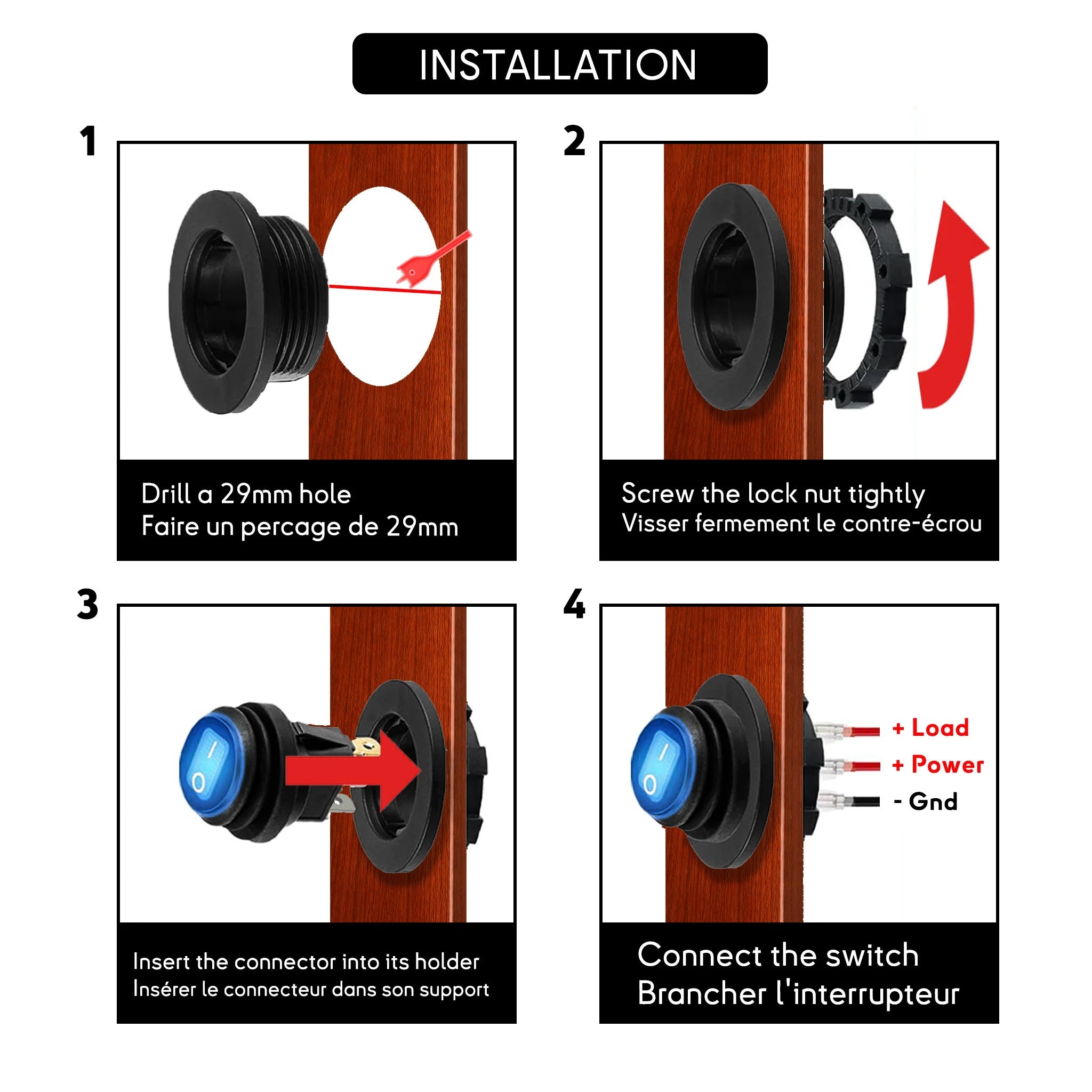 INSTALLATION

1

Drill a 29mm hole
Faire un percage de 29mm

2

Screw the lock nut tightly
Visser fermement le contre-écrou

3

Insert the connector into its holder
Insérer le connecteur dans son support

4

+ Load
+ Power
- Gnd

Connect the switch
Brancher l'interrupteur